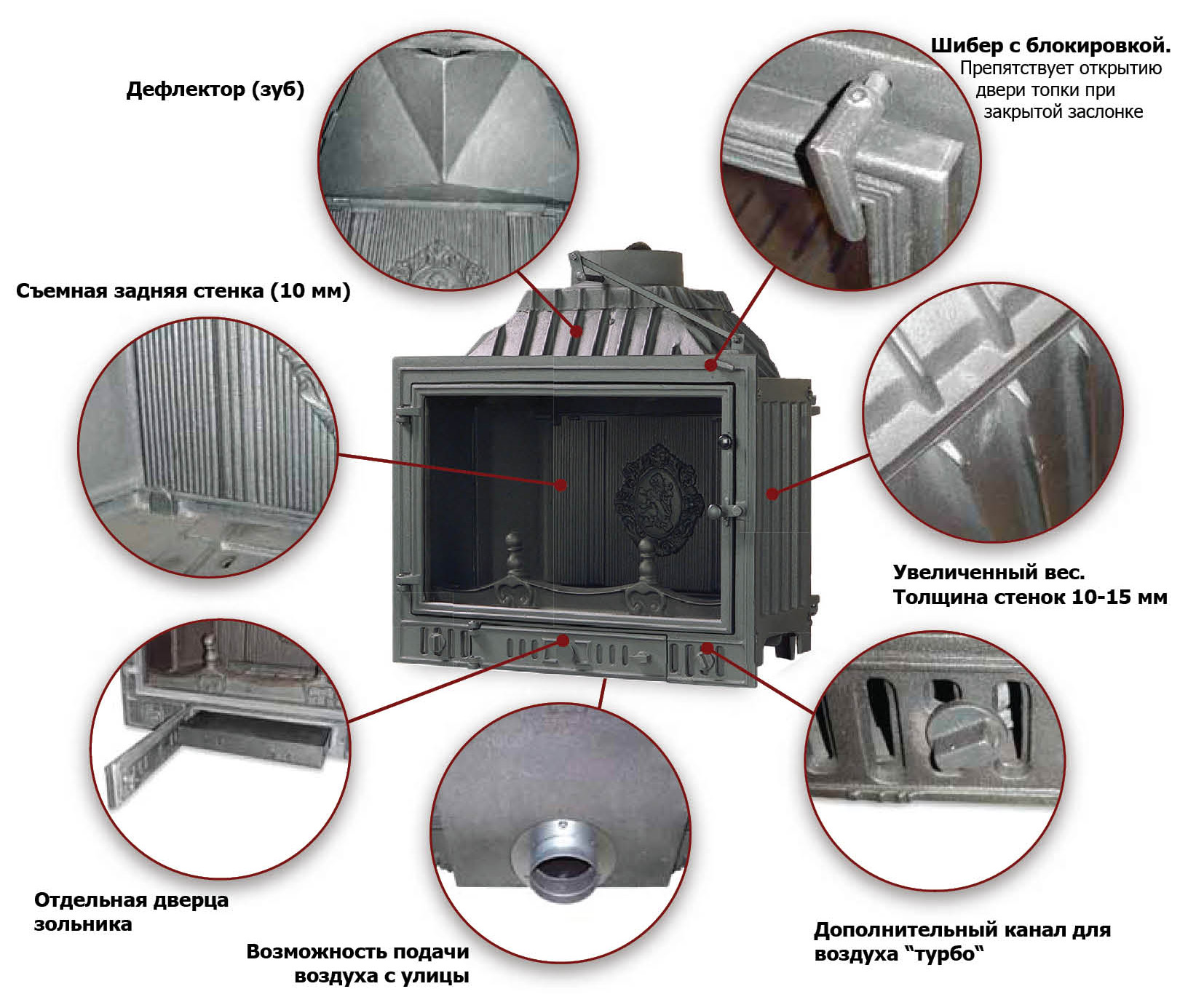 Дефлектор (зуб)

Шибер с блокировкой.
Препятствует открытию двери топки при закрытой заслонке

Съемная задняя стенка (10 мм)

Увеличенный вес.
Толщина стенок 10-15 мм

Отдельная дверца зольника

Возможность подачи воздуха с улицы

Дополнительный канал для воздуха “турбо“